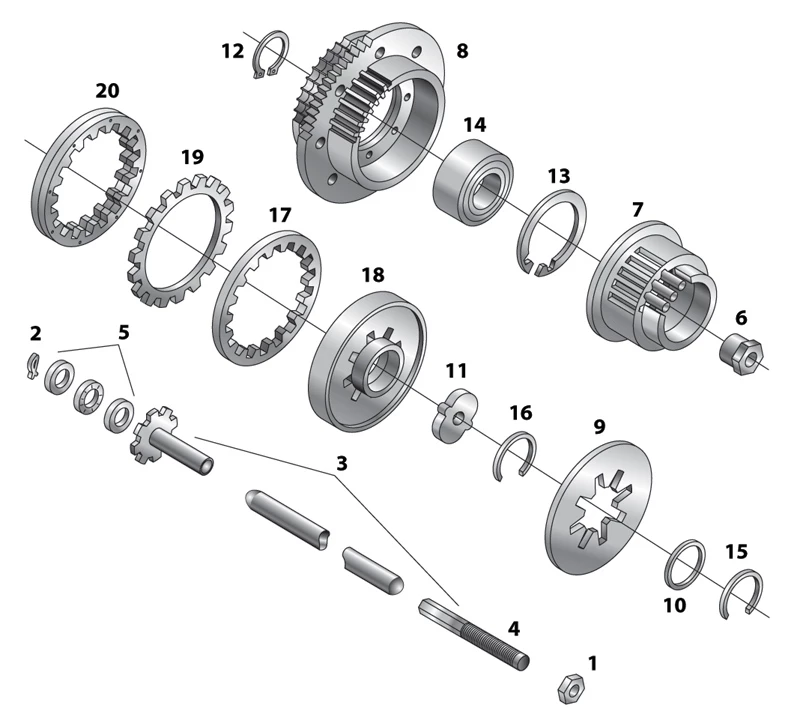 12
8
20
14
19
13
17
7
18
6
2
5
11
16
9
3
15
10
4
1