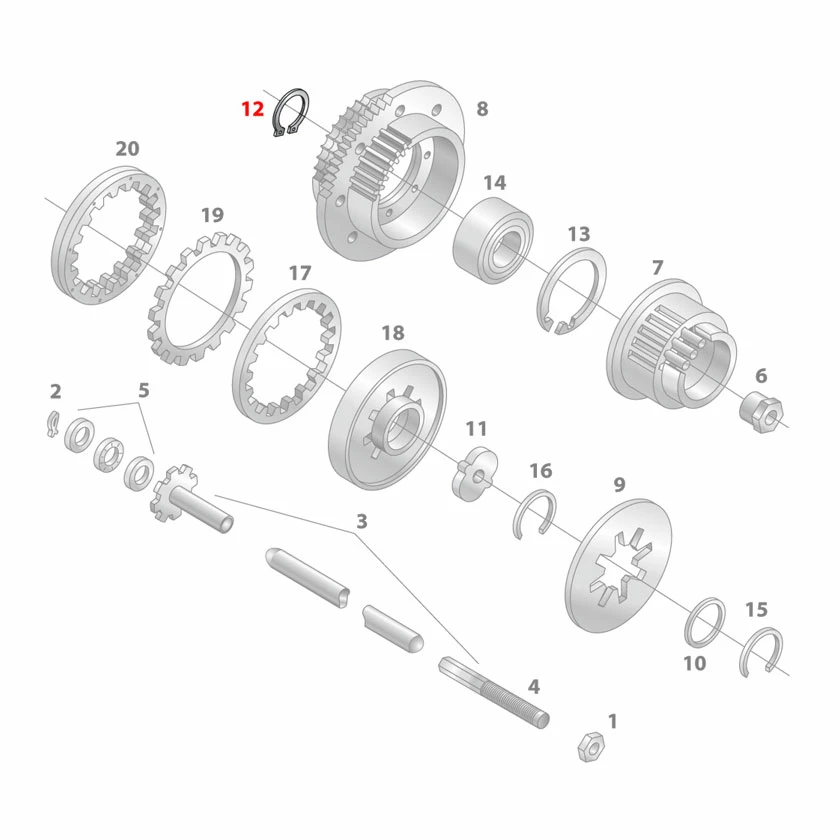 12
8
20
14
19
13
17
7
18
6
2
5
11
16
9
3
15
10
4
1